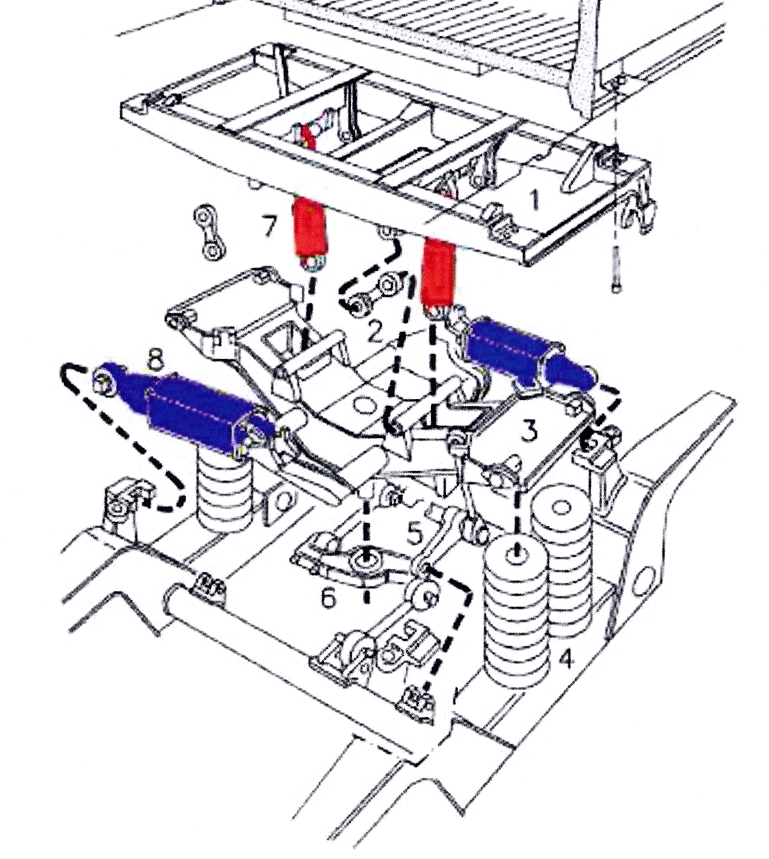 1
7
2
8
3
5
6
4